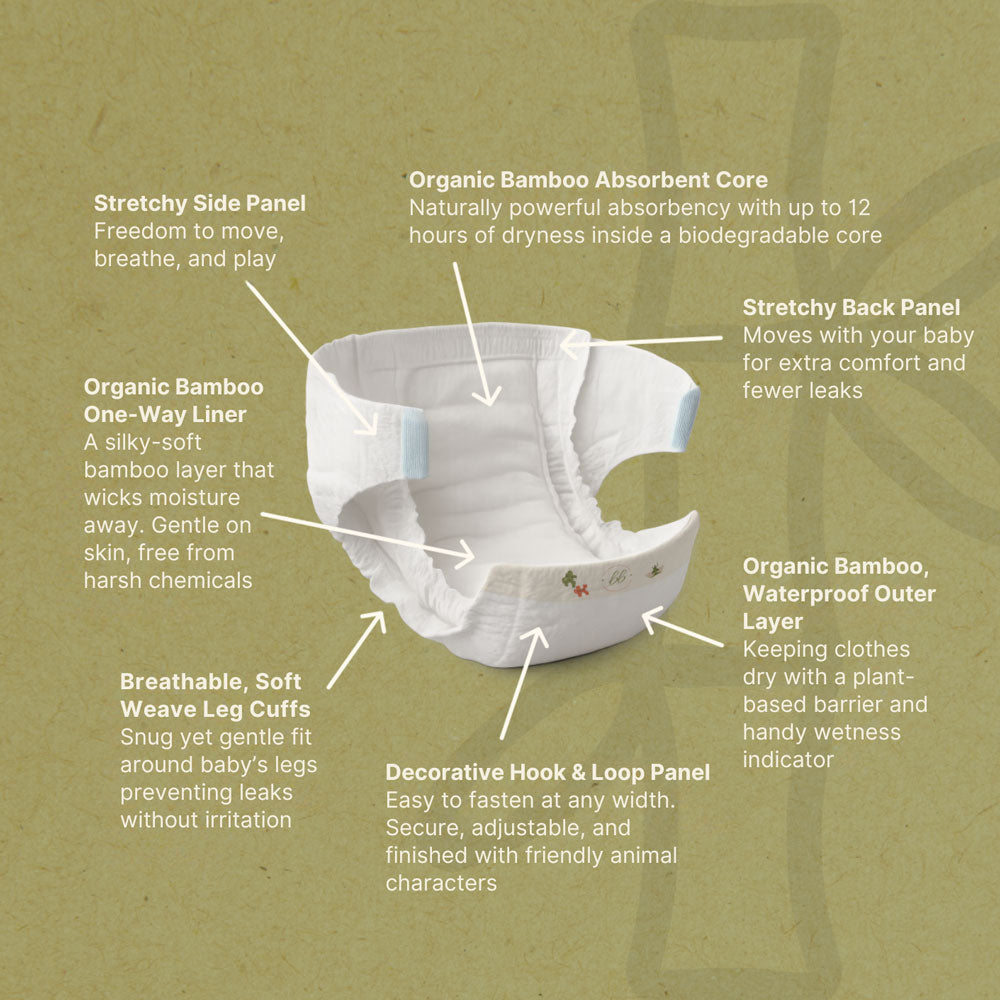 Stretchy Side Panel
Freedom to move, breathe, and play

Organic Bamboo Absorbent Core
Naturally powerful absorbency with up to 12 hours of dryness inside a biodegradable core

Stretchy Back Panel
Moves with your baby for extra comfort and fewer leaks

Organic Bamboo One-Way Liner
A silky-soft bamboo layer that wicks moisture away. Gentle on skin, free from harsh chemicals

bb

Organic Bamboo, Waterproof Outer Layer
Keeping clothes dry with a plant-based barrier and handy wetness indicator

Breathable, Soft Weave Leg Cuffs
Snug yet gentle fit around baby's legs preventing leaks without irritation

Decorative Hook & Loop Panel
Easy to fasten at any width. Secure, adjustable, and finished with friendly animal characters